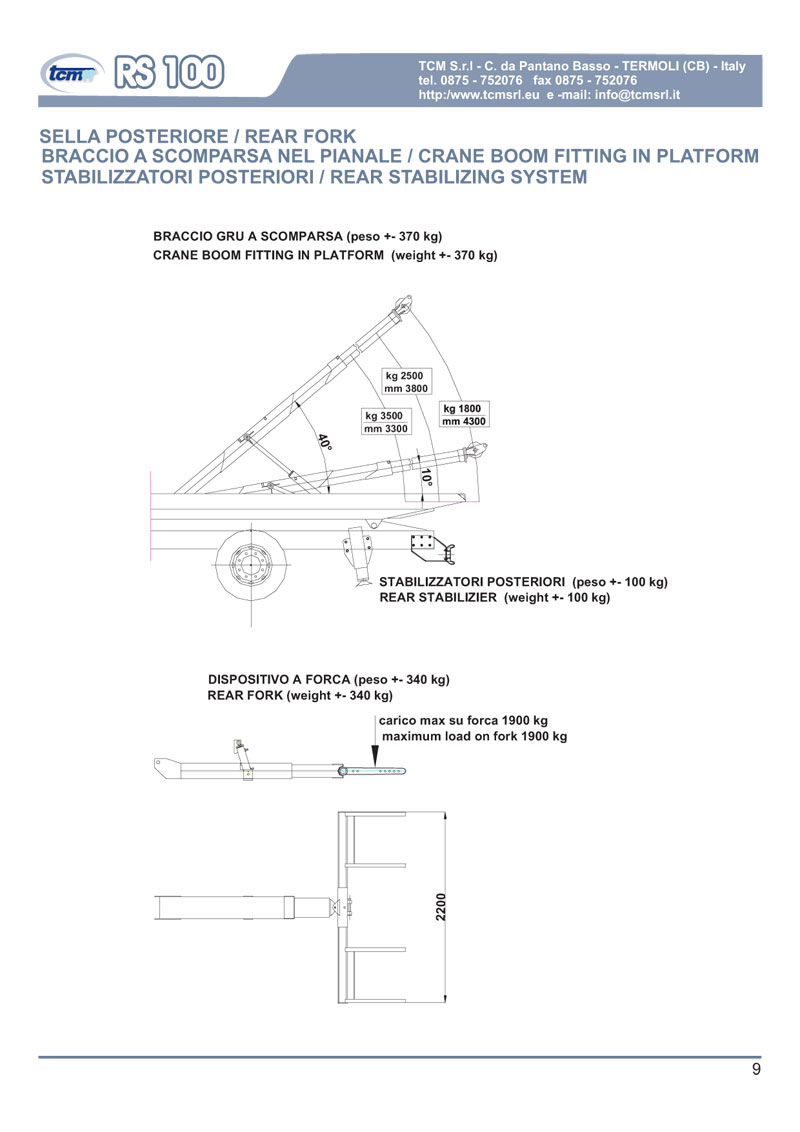 tcm RS 100

TCM S.r.l - C. da Pantano Basso - TERMOLI (CB) - Italy
tel. 0875 - 752076 fax 0875 - 752076
http:/www.tcmsrl.eu e -mail: info@tcmsrl.it

SELLA POSTERIORE / REAR FORK
BRACCIO A SCOMPARSA NEL PIANALE / CRANE BOOM FITTING IN PLATFORM
STABILIZZATORI POSTERIORI / REAR STABILIZING SYSTEM

BRACCIO GRU A SCOMPARSA (peso +- 370 kg)
CRANE BOOM FITTING IN PLATFORM (weight +- 370 kg)

kg 2500
mm 3800

kg 3500
mm 3300

kg 1800
mm 4300

40°

10°

STABILIZZATORI POSTERIORI (peso +- 100 kg)
REAR STABILIZIER (weight +- 100 kg)

DISPOSITIVO A FORCA (peso +- 340 kg)
REAR FORK (weight +- 340 kg)

carico max su forca 1900 kg
maximum load on fork 1900 kg

2200

9