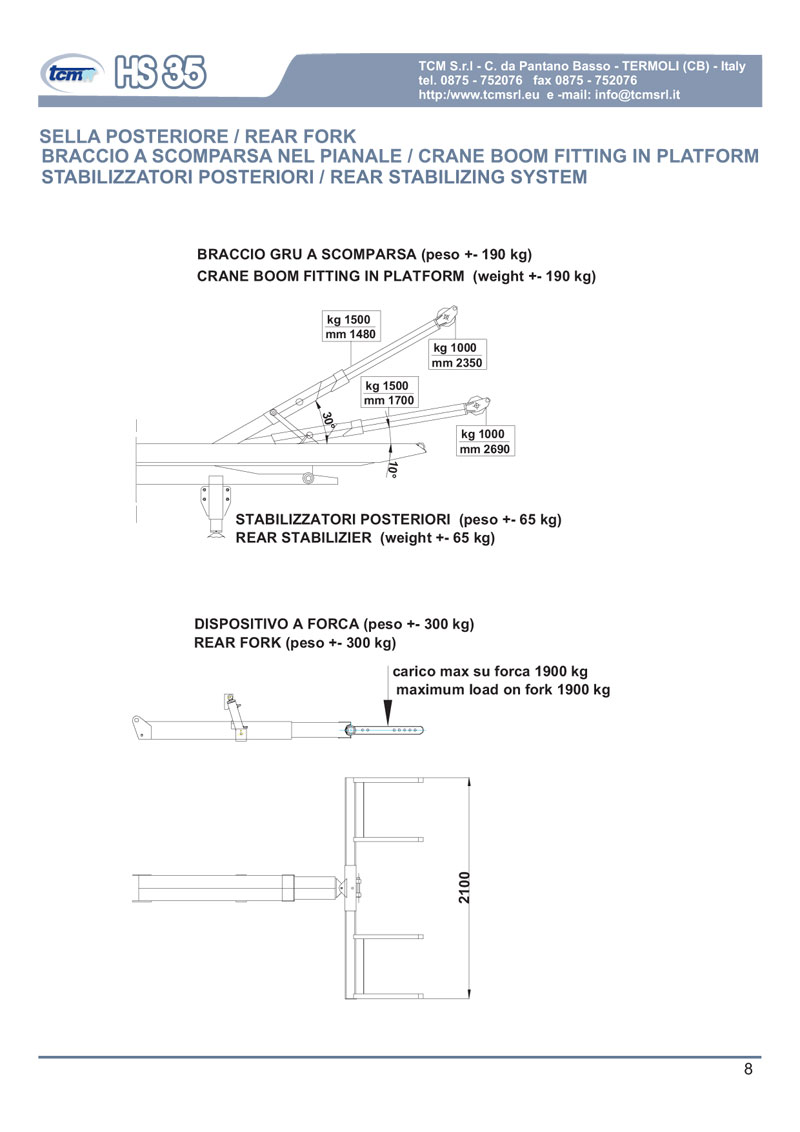 tcm HS 35

TCM S.r.l - C. da Pantano Basso - TERMOLI (CB) - Italy
tel. 0875 - 752076 fax 0875 - 752076
http:/www.tcmsrl.eu e -mail: info@tcmsrl.it

SELLA POSTERIORE / REAR FORK
BRACCIO A SCOMPARSA NEL PIANALE / CRANE BOOM FITTING IN PLATFORM
STABILIZZATORI POSTERIORI / REAR STABILIZING SYSTEM

BRACCIO GRU A SCOMPARSA (peso +- 190 kg)
CRANE BOOM FITTING IN PLATFORM (weight +- 190 kg)

kg 1500
mm 1480

kg 1000
mm 2350

kg 1500
mm 1700

kg 1000
mm 2690

30°

10°

STABILIZZATORI POSTERIORI (peso +- 65 kg)
REAR STABILIZIER (weight +- 65 kg)

DISPOSITIVO A FORCA (peso +- 300 kg)
REAR FORK (peso +- 300 kg)

carico max su forca 1900 kg
maximum load on fork 1900 kg

2100

8